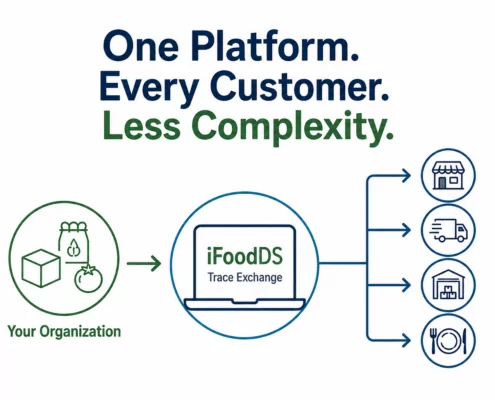 One Platform.
Every Customer.
Less Complexity.

Your Organization

iFoodDS
Trace Exchange